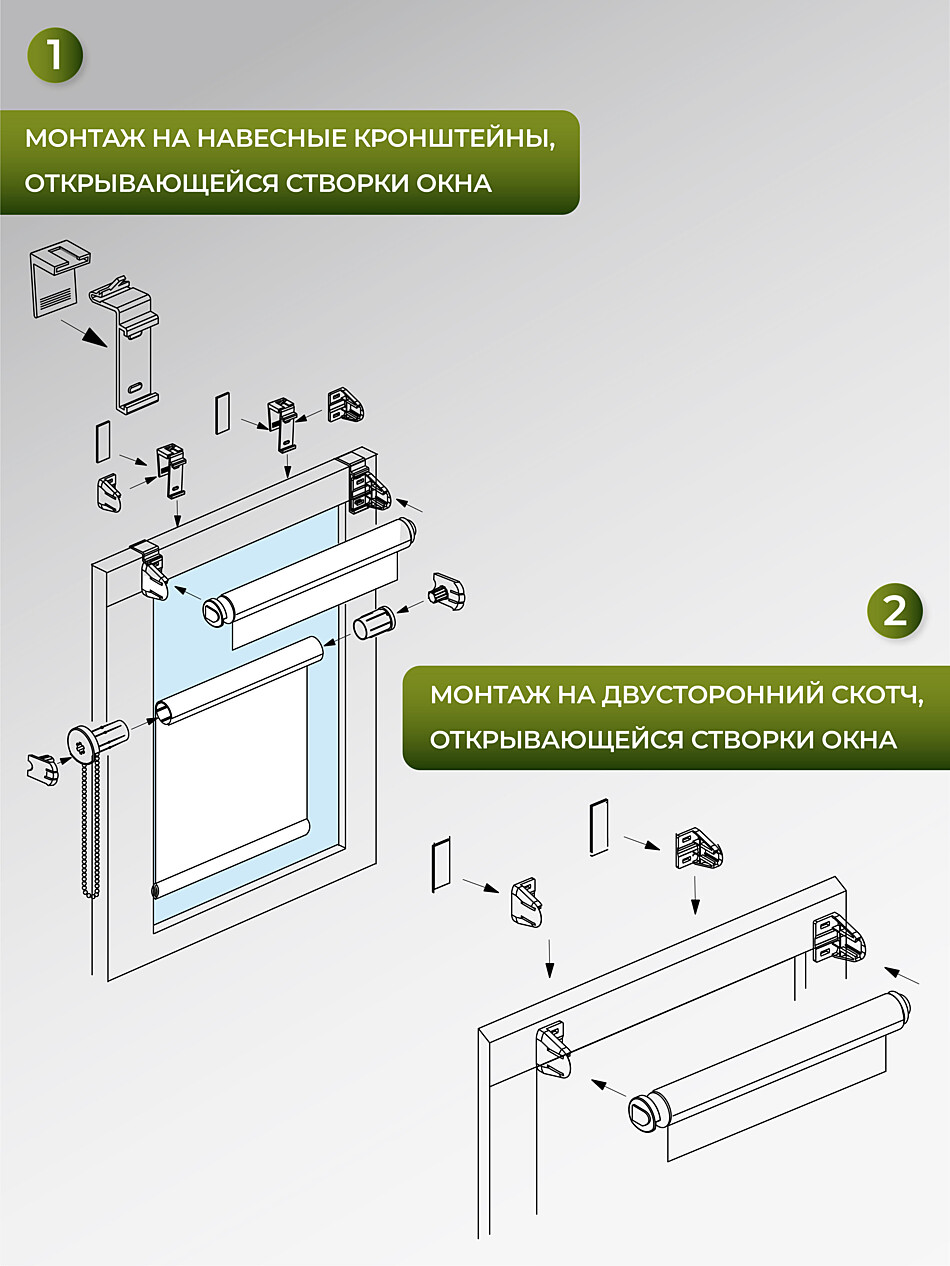 1

МОНТАЖ НА НАВЕСНЫЕ КРОНШТЕЙНЫ, ОТКРЫВАЮЩЕЙСЯ СТВОРКИ ОКНА

2

МОНТАЖ НА ДВУСТОРОННИЙ СКОТЧ, ОТКРЫВАЮЩЕЙСЯ СТВОРКИ ОКНА