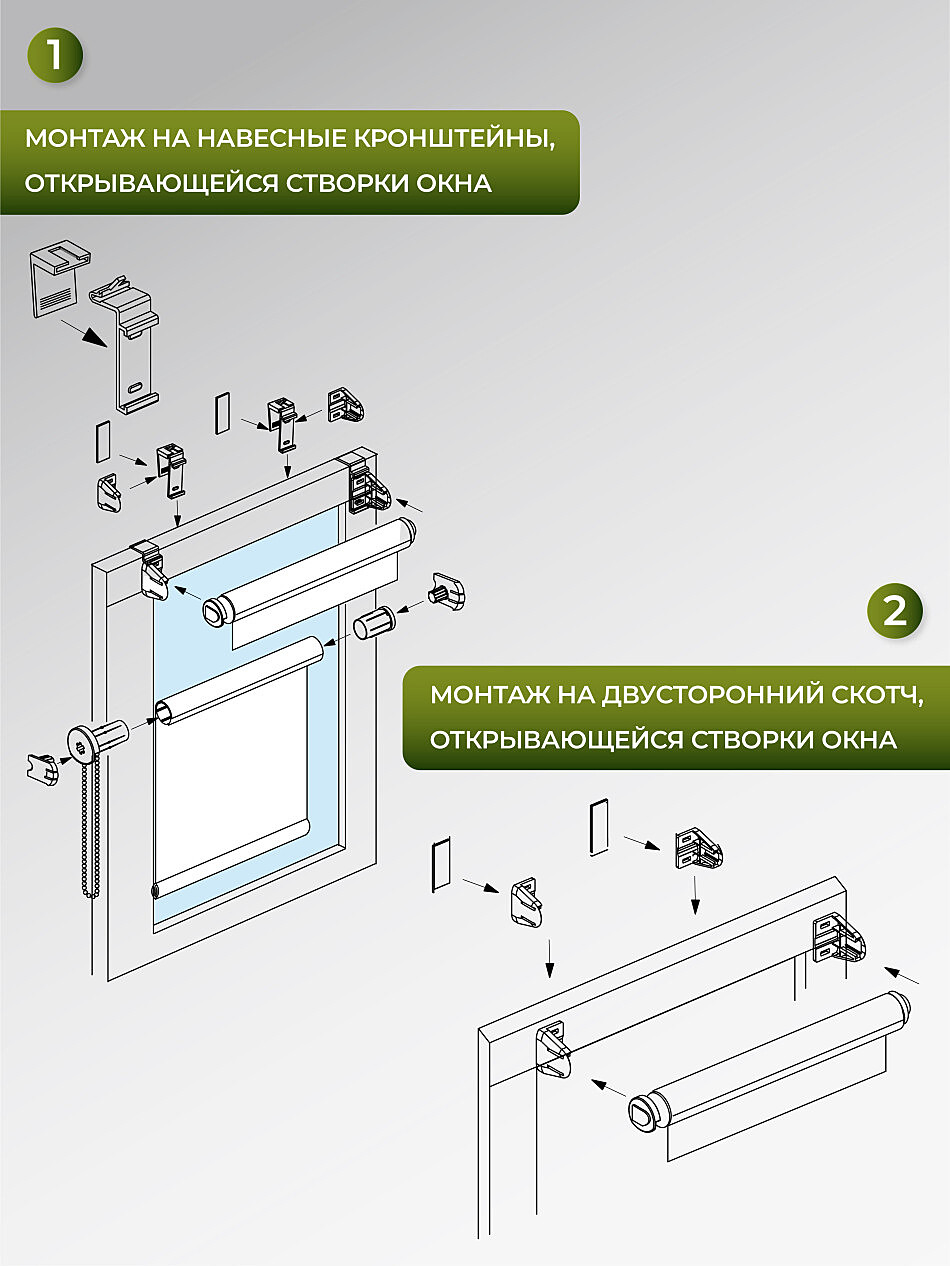 1

МОНТАЖ НА НАВЕСНЫЕ КРОНШТЕЙНЫ, ОТКРЫВАЮЩЕЙСЯ СТВОРКИ ОКНА

2

МОНТАЖ НА ДВУСТОРОННИЙ СКОТЧ, ОТКРЫВАЮЩЕЙСЯ СТВОРКИ ОКНА