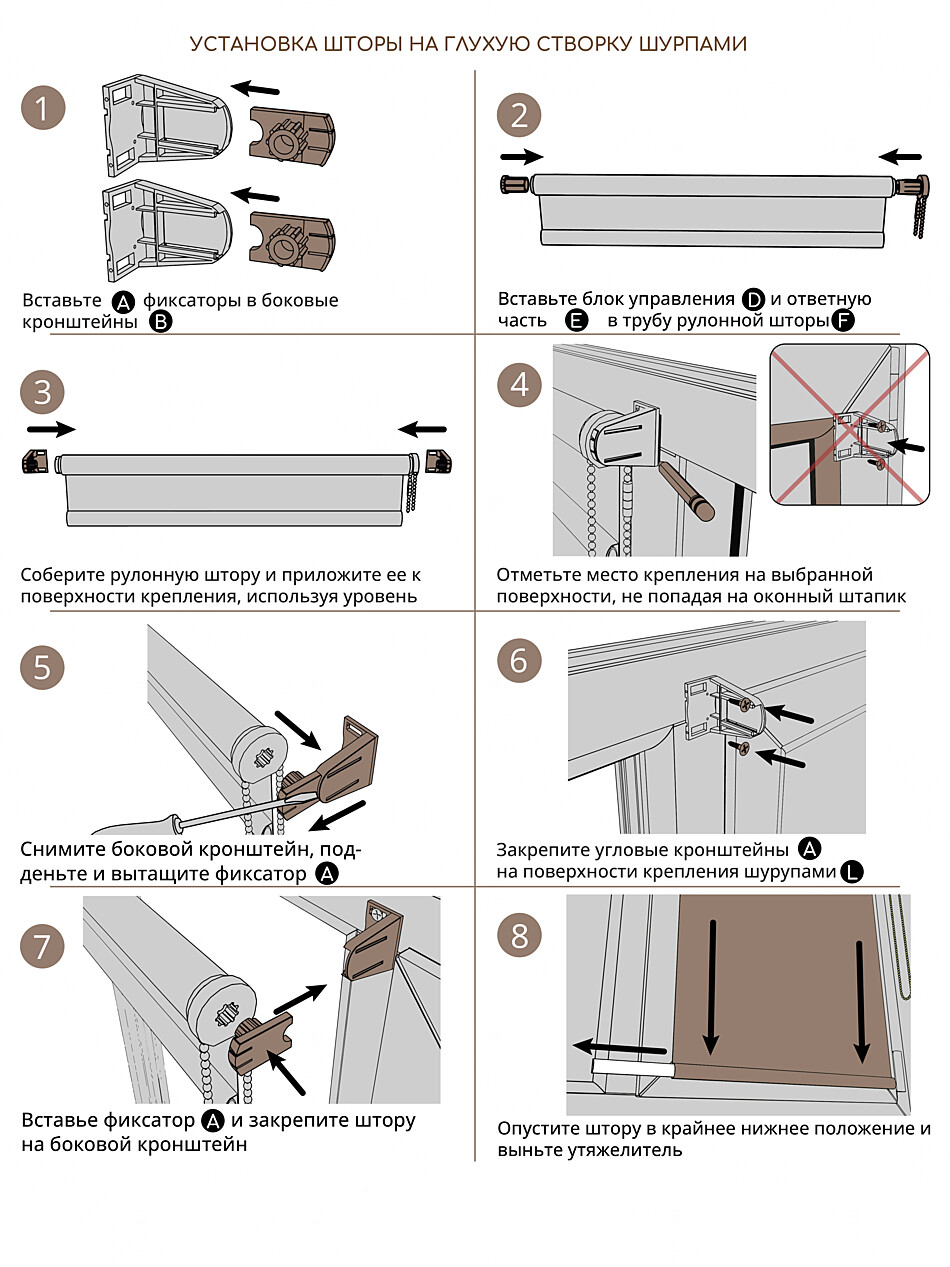 УСТАНОВКА ШТОРЫ НА ГЛУХУЮ СТВОРКУ ШУРПАМИ

1

Вставьте A фиксаторы в боковые кронштейны B

2

Вставьте блок управления D и ответную часть E в трубу рулонной шторы F

3

Соберите рулонную штору и приложите ее к поверхности крепления, используя уровень

4

Отметьте место крепления на выбранной поверхности, не попадая на оконный штапик

5

Снимите боковой кронштейн, подденьте и вытащите фиксатор A

6

Закрепите угловые кронштейны A на поверхности крепления шурупами L

7

Вставье фиксатор A и закрепите штору на боковой кронштейн

8

Опустите штору в крайнее нижнее положение и выньте утяжелитель