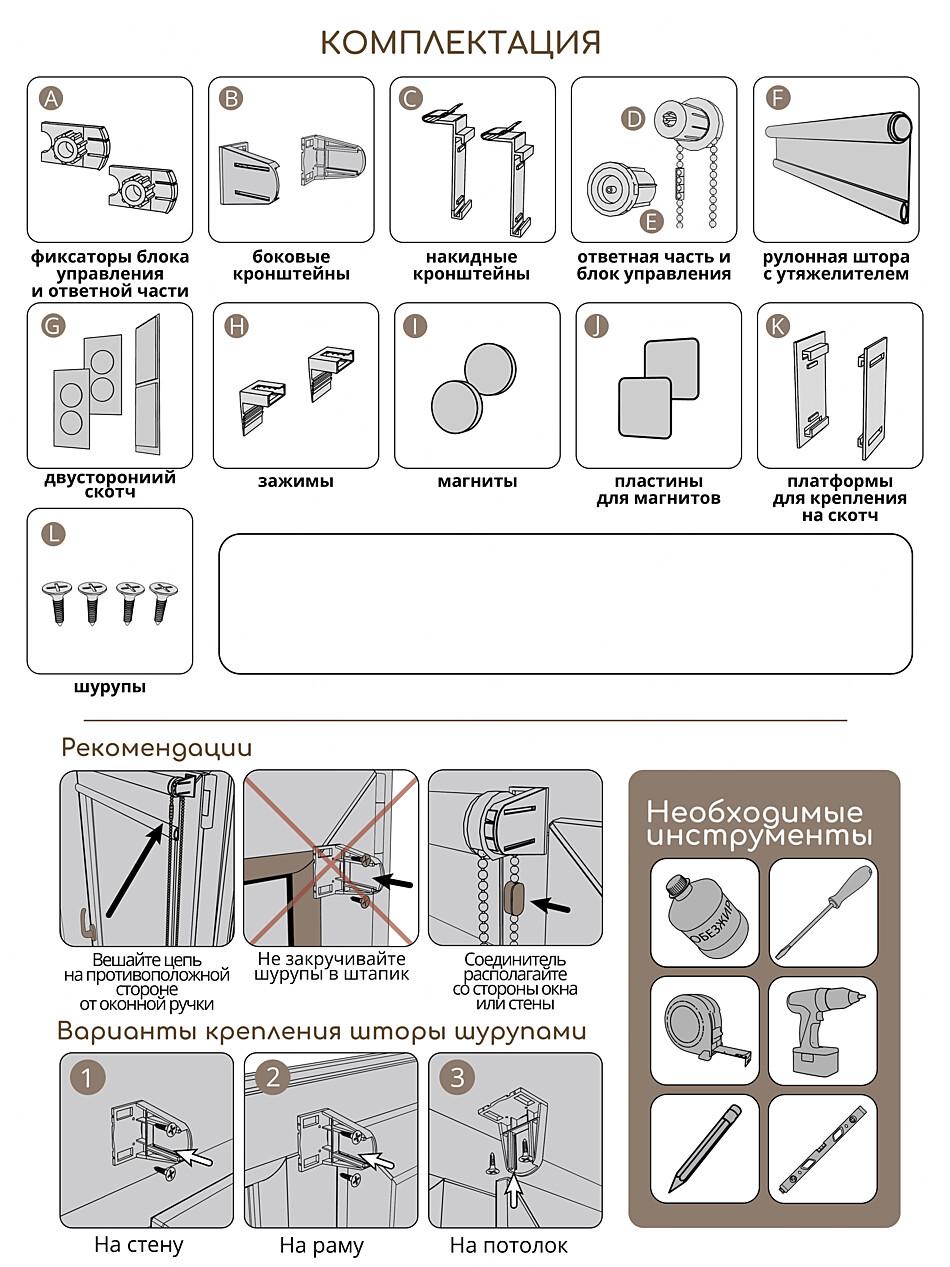 КОМПЛЕКТАЦИЯ

A
фиксаторы блока управления и ответной части

B
боковые кронштейны

C
накидные кронштейны

D
E
ответная часть и блок управления

F
рулонная штора с утяжелителем

G
двустороний скотч

H
зажимы

I
магниты

J
пластины для магнитов

K
платформы для крепления на скотч

L
шурупы

Рекомендации

Вешайте цепь на противоположной стороне от оконной ручки

Не закручивайте шурупы в штапик

Соединитель располагайте со стороны окна или стены

Необходимые инструменты

ОБЕЗЖИР

Варианты крепления шторы шурупами

1
На стену

2
На раму

3
На потолок