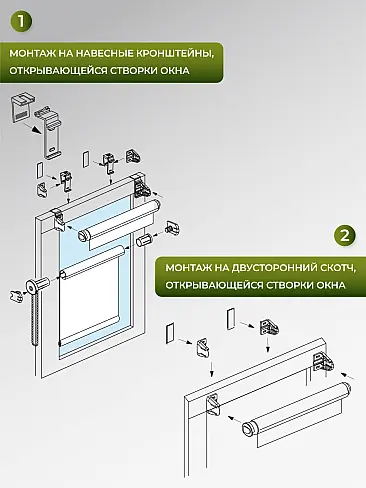 1

МОНТАЖ НА НАВЕСНЫЕ КРОНШТЕЙНЫ, ОТКРЫВАЮЩЕЙСЯ СТВОРКИ ОКНА

2

МОНТАЖ НА ДВУСТОРОННИЙ СКОТЧ, ОТКРЫВАЮЩЕЙСЯ СТВОРКИ ОКНА